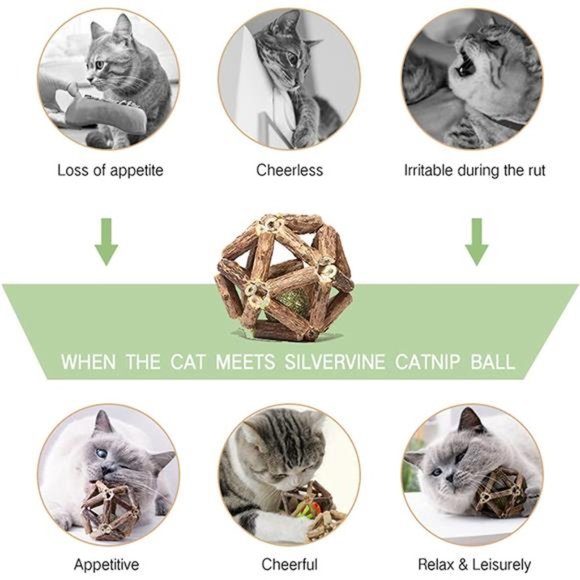 Loss of appetite

Cheerless

Irritable during the rut

WHEN THE CAT MEETS SILVERVINE CATNIP BALL

Appetitive

Cheerful

Relax & Leisurely